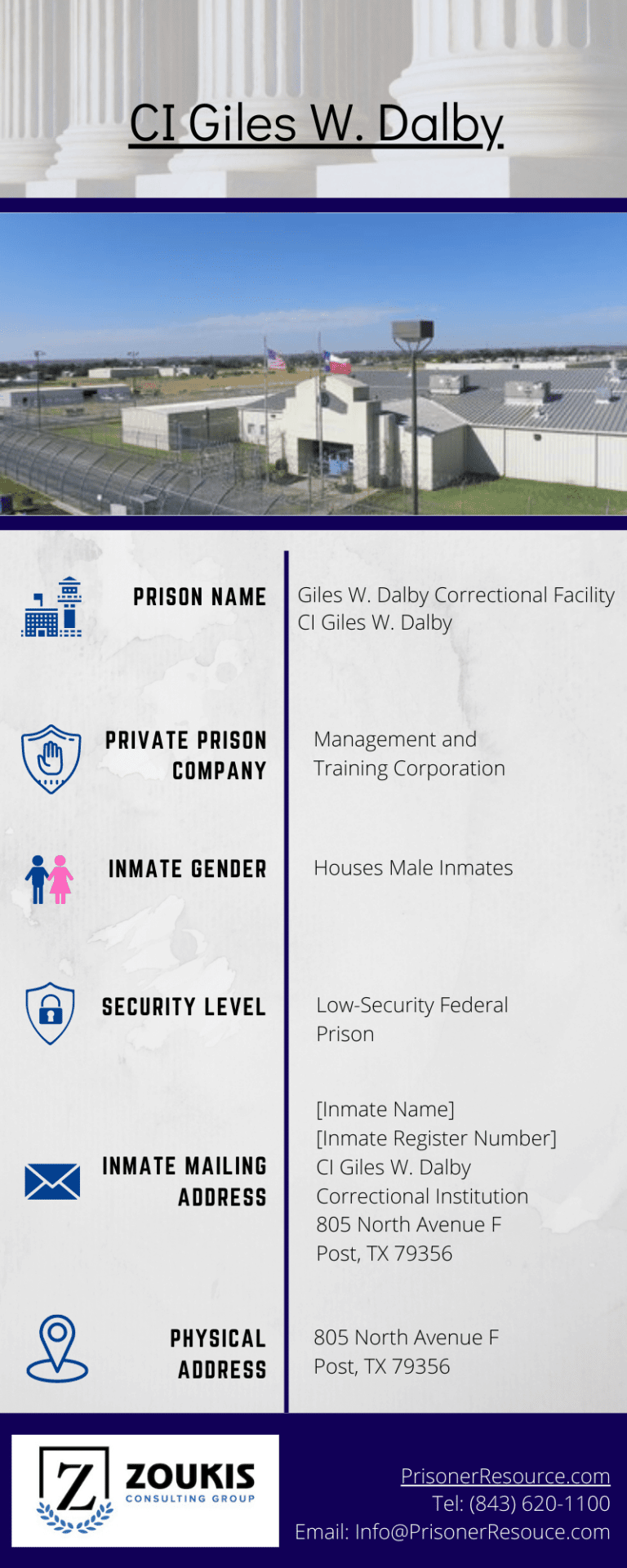 CI Giles W. Dalby

PRISON NAME

Giles W. Dalby Correctional Facility
CI Giles W. Dalby

PRIVATE PRISON COMPANY

Management and Training Corporation

INMATE GENDER

Houses Male Inmates

SECURITY LEVEL

Low-Security Federal Prison

INMATE MAILING ADDRESS

[Inmate Name]
[Inmate Register Number]
CI Giles W. Dalby
Correctional Institution
805 North Avenue F
Post, TX 79356

PHYSICAL ADDRESS

805 North Avenue F
Post, TX 79356

Z ZOUKIS CONSULTING GROUP

PrisonerResource.com
Tel: (843) 620-1100
Email: Info@PrisonerResouce.com