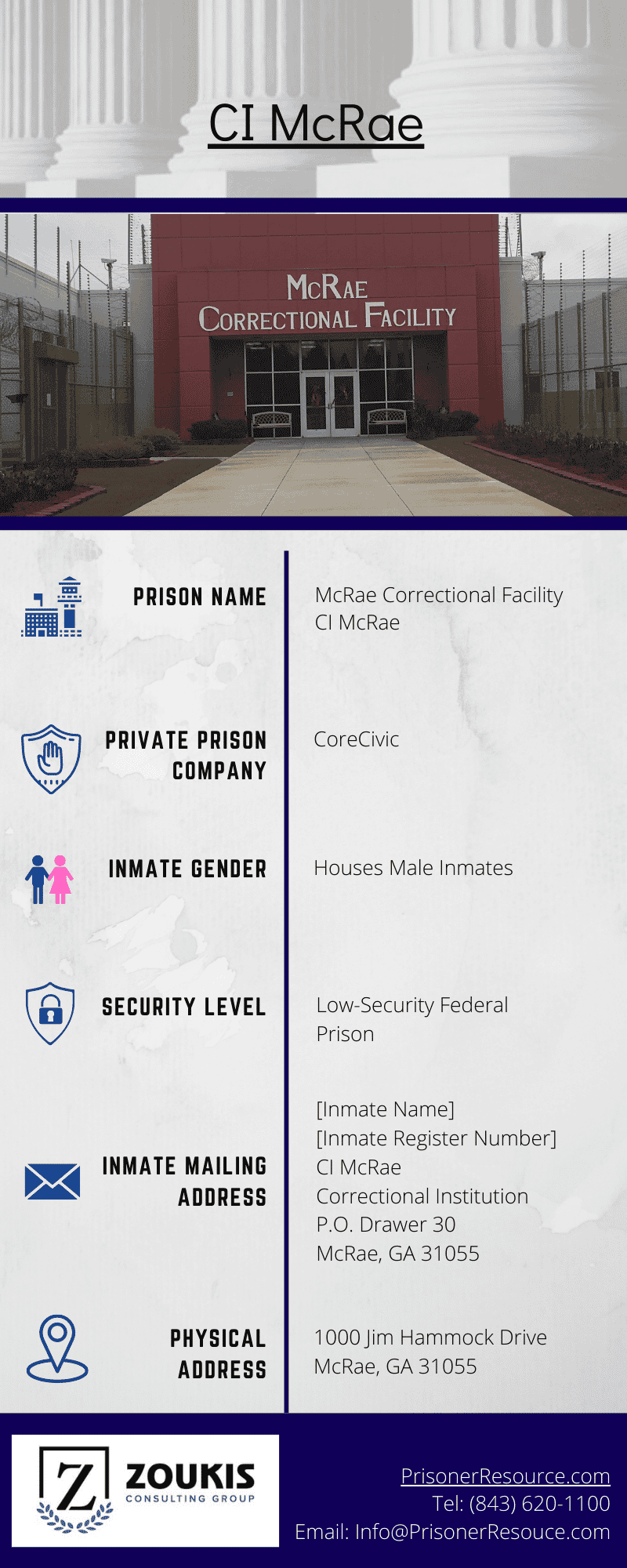 CI McRae

McRae Correctional Facility

PRISON NAME

McRae Correctional Facility
CI McRae

PRIVATE PRISON COMPANY

CoreCivic

INMATE GENDER

Houses Male Inmates

SECURITY LEVEL

Low-Security Federal Prison

INMATE MAILING ADDRESS

[Inmate Name]
[Inmate Register Number]
CI McRae
Correctional Institution
P.O. Drawer 30
McRae, GA 31055

PHYSICAL ADDRESS

1000 Jim Hammock Drive
McRae, GA 31055

Z ZOUKIS CONSULTING GROUP

PrisonerResource.com
Tel: (843) 620-1100
Email: Info@PrisonerResouce.com