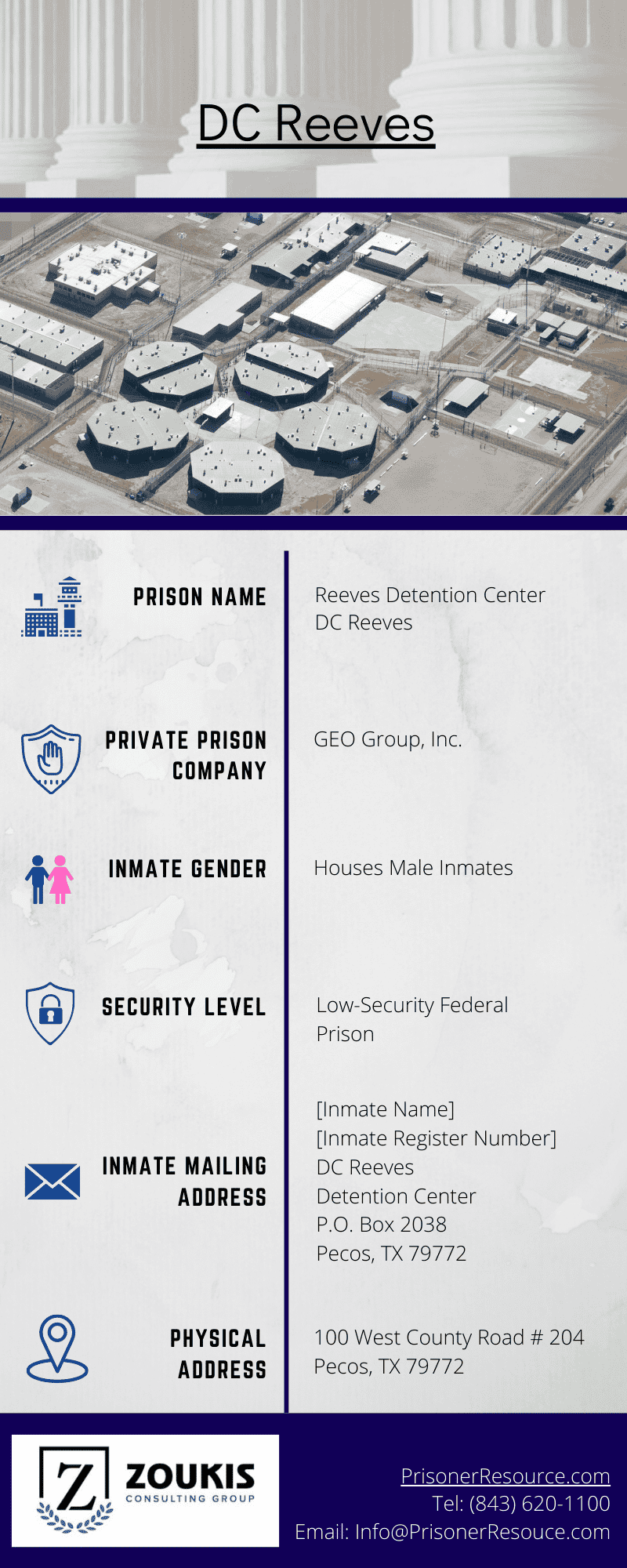 DC Reeves

PRISON NAME

Reeves Detention Center
DC Reeves

PRIVATE PRISON COMPANY

GEO Group, Inc.

INMATE GENDER

Houses Male Inmates

SECURITY LEVEL

Low-Security Federal Prison

INMATE MAILING ADDRESS

[Inmate Name]
[Inmate Register Number]
DC Reeves
Detention Center
P.O. Box 2038
Pecos, TX 79772

PHYSICAL ADDRESS

100 West County Road # 204
Pecos, TX 79772

Z ZOUKIS CONSULTING GROUP

PrisonerResource.com
Tel: (843) 620-1100
Email: Info@PrisonerResouce.com