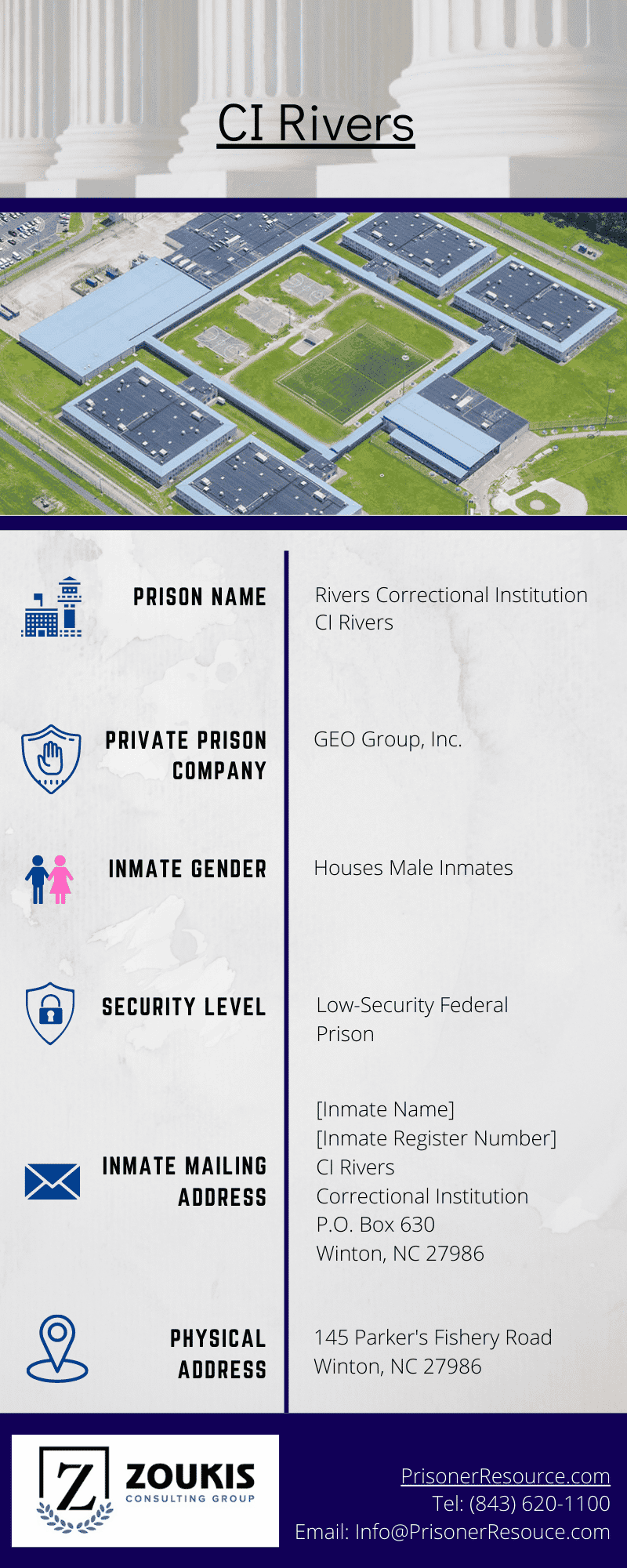 CI Rivers

PRISON NAME

Rivers Correctional Institution
CI Rivers

PRIVATE PRISON COMPANY

GEO Group, Inc.

INMATE GENDER

Houses Male Inmates

SECURITY LEVEL

Low-Security Federal Prison

INMATE MAILING ADDRESS

[Inmate Name]
[Inmate Register Number]
CI Rivers
Correctional Institution
P.O. Box 630
Winton, NC 27986

PHYSICAL ADDRESS

145 Parker's Fishery Road
Winton, NC 27986

Z ZOUKIS CONSULTING GROUP

PrisonerResource.com
Tel: (843) 620-1100
Email: Info@PrisonerResouce.com