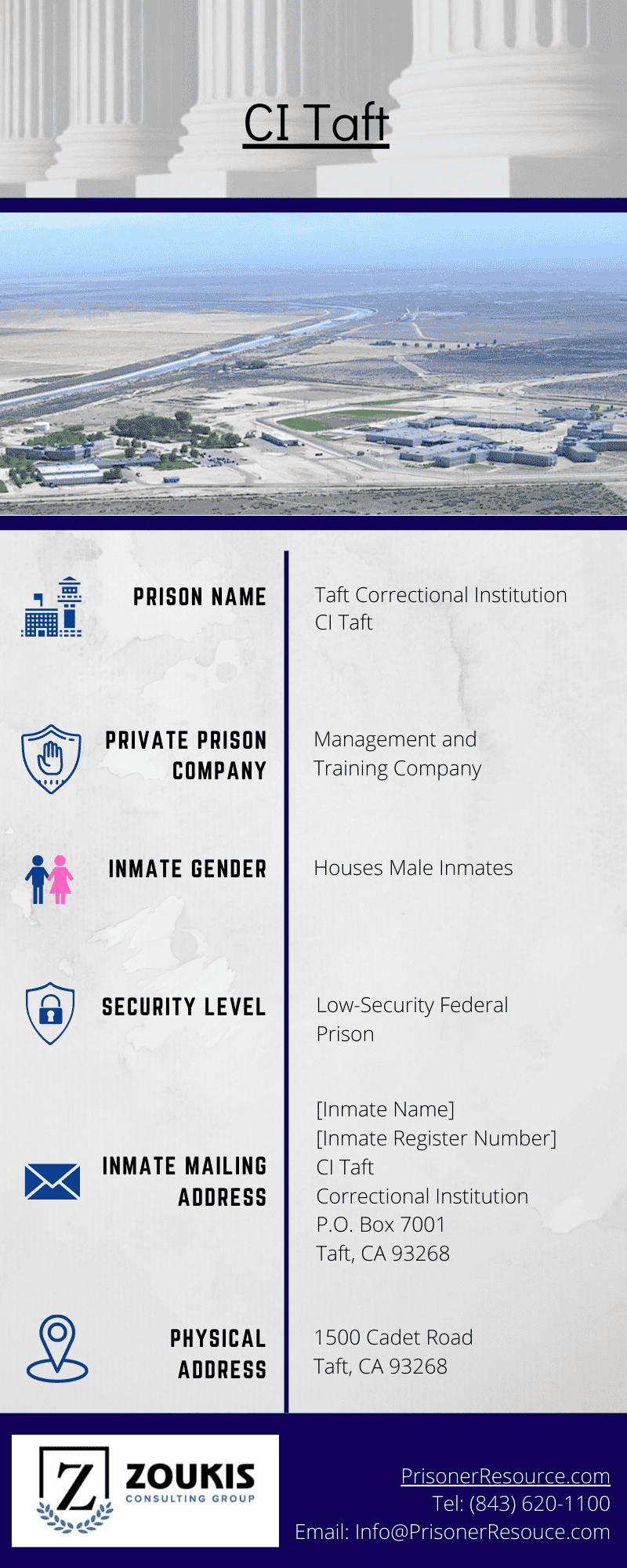 CI Taft

PRISON NAME

Taft Correctional Institution
CI Taft

PRIVATE PRISON COMPANY

Management and Training Company

INMATE GENDER

Houses Male Inmates

SECURITY LEVEL

Low-Security Federal Prison

INMATE MAILING ADDRESS

[Inmate Name]
[Inmate Register Number]
CI Taft
Correctional Institution
P.O. Box 7001
Taft, CA 93268

PHYSICAL ADDRESS

1500 Cadet Road
Taft, CA 93268

Z ZOUKIS CONSULTING GROUP

PrisonerResource.com
Tel: (843) 620-1100
Email: Info@PrisonerResouce.com